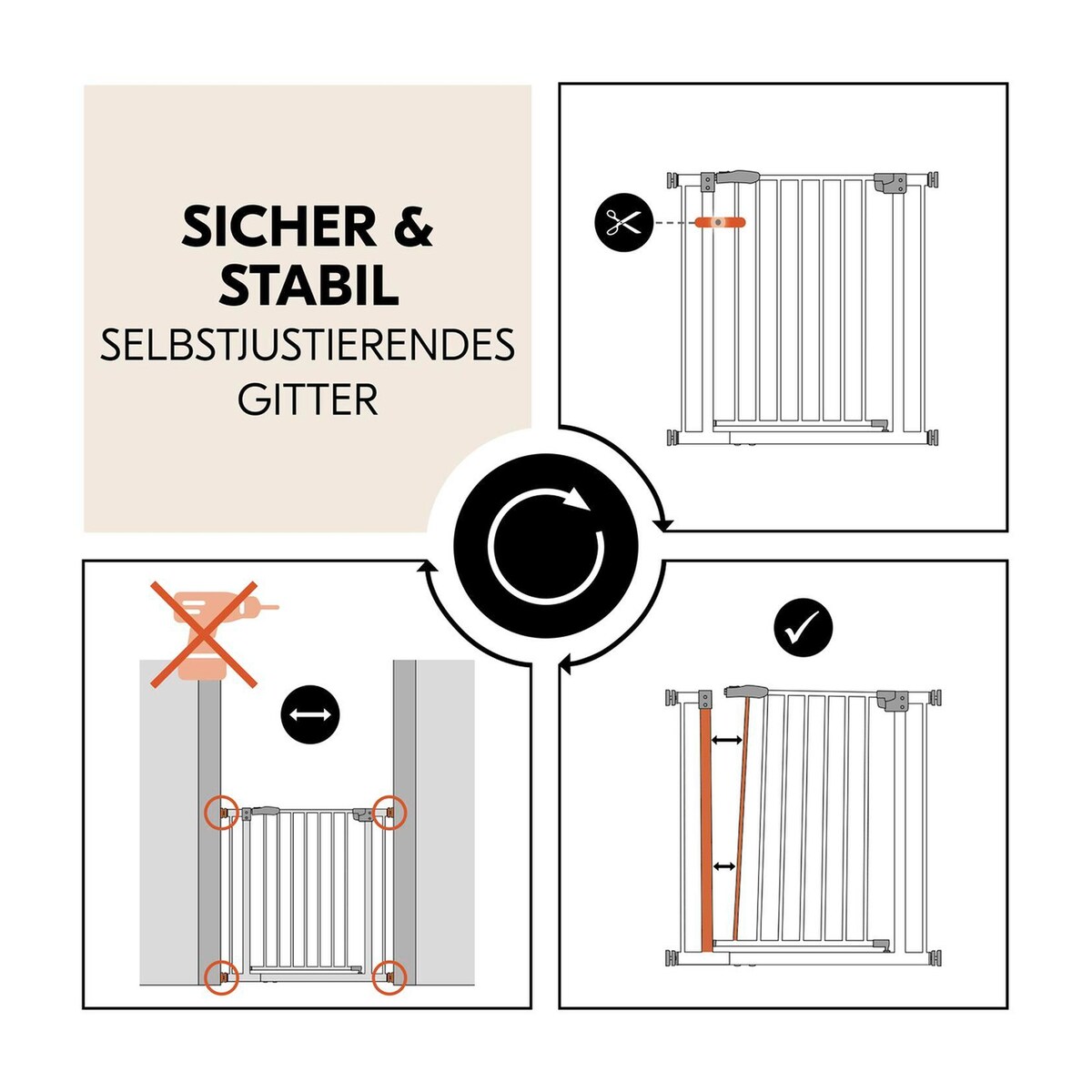 SICHER & STABIL
SELBSTJUSTIERENDES GITTER