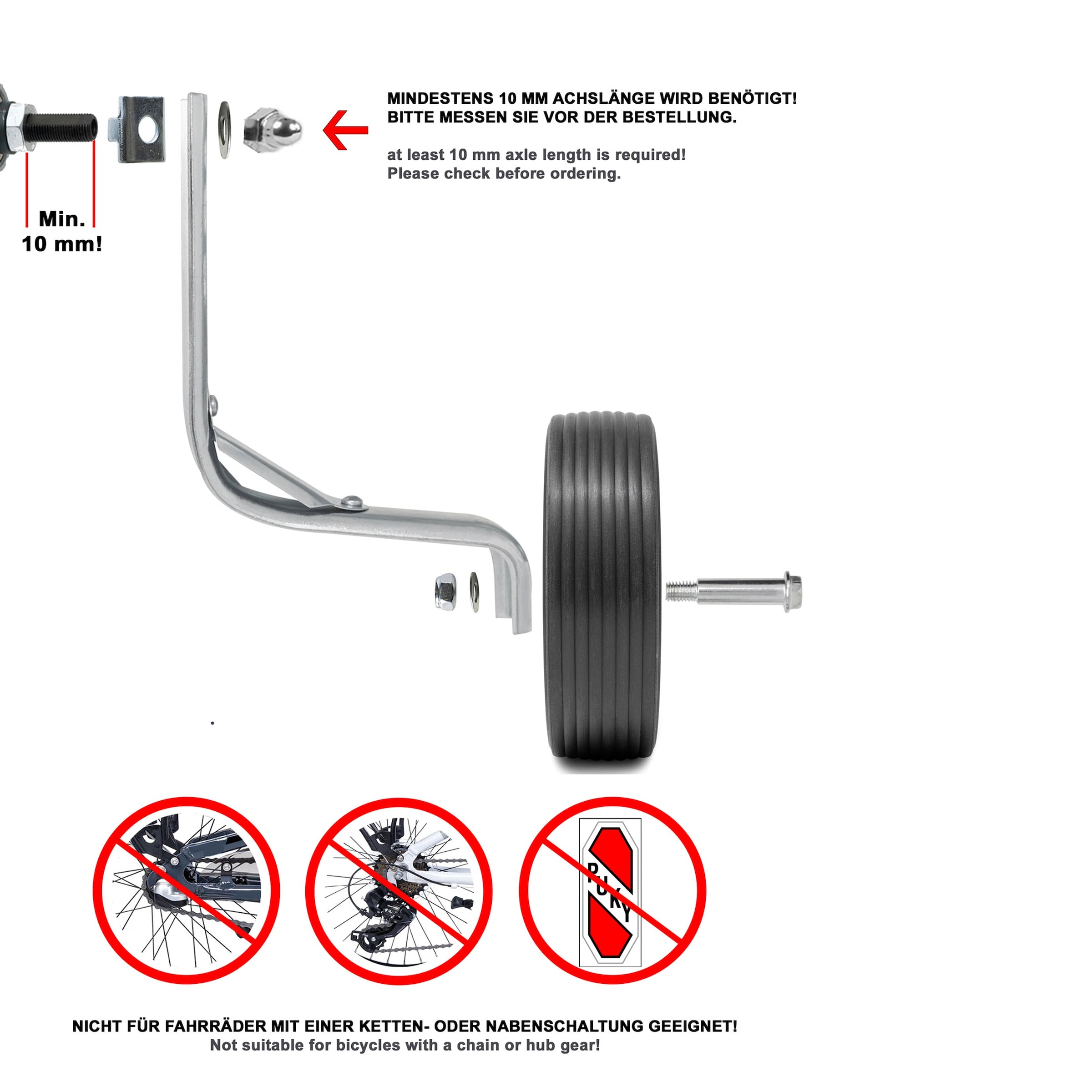 MINDESTENS 10 MM ACHSLÄNGE WIRD BENÖTIGT!
BITTE MESSEN SIE VOR DER BESTELLUNG.

at least 10 mm axle length is required!
Please check before ordering.

Min.
10 mm!

PUKY

NICHT FÜR FAHRRÄDER MIT EINER KETTEN- ODER NABENSCHALTUNG GEEIGNET!
Not suitable for bicycles with a chain or hub gear!