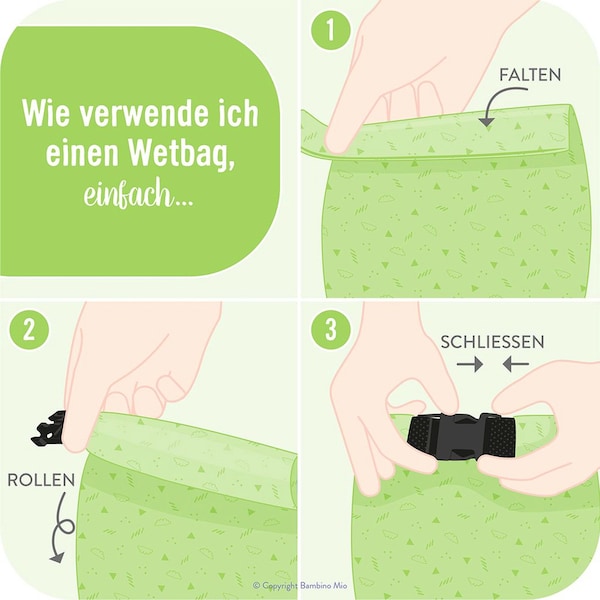 Wie verwende ich einen Wetbag, einfach...

1

FALTEN

2

ROLLEN

3

SCHLIESSEN

© Copyright Bambino Mio