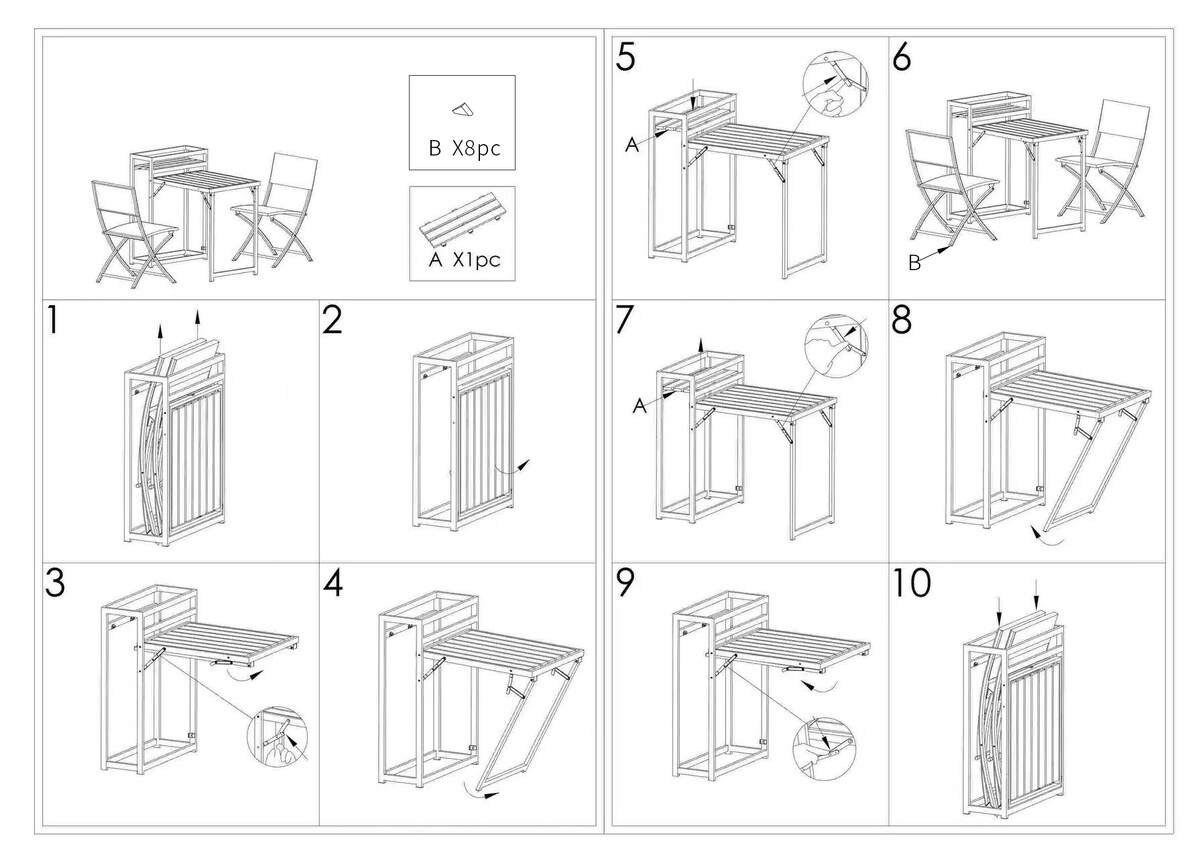 B X8pc

A X1pc

1

2

3

4

5

A

6

B

7

A

8

9

10