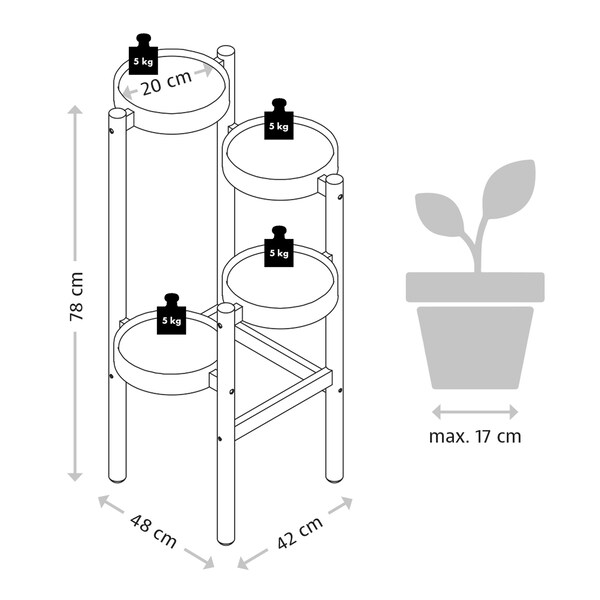 5 kg
20 cm
5 kg
5 kg
5 kg
78 cm
48 cm
42 cm
max. 17 cm