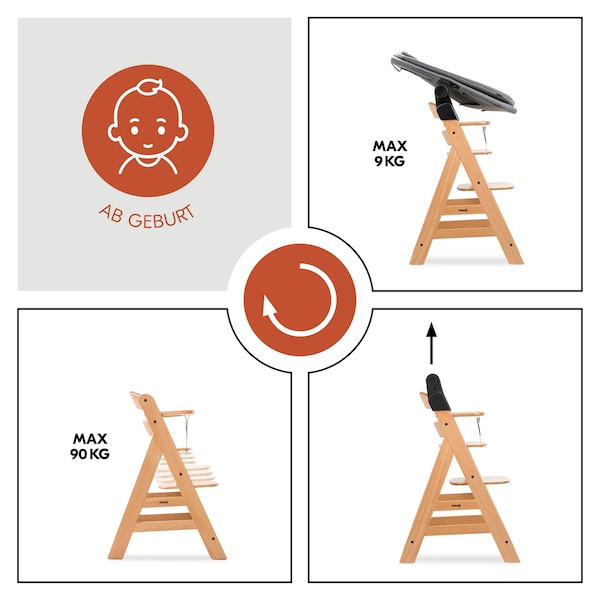 AB GEBURT

MAX
9 KG

MAX
90 KG