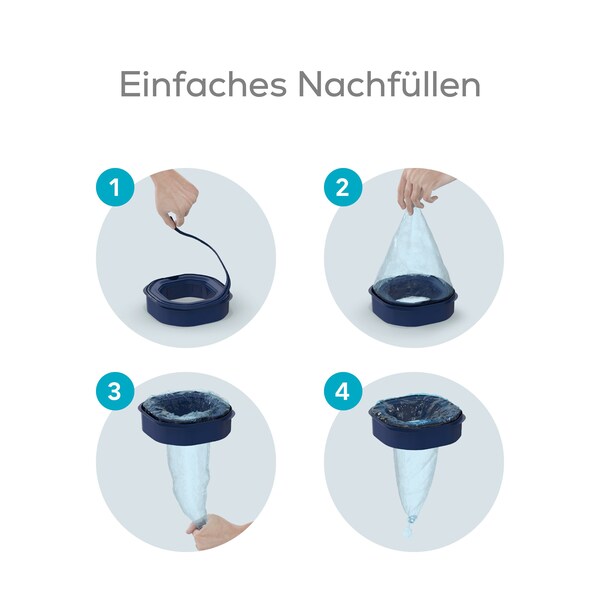 Einfaches Nachfüllen

1

2

3

4