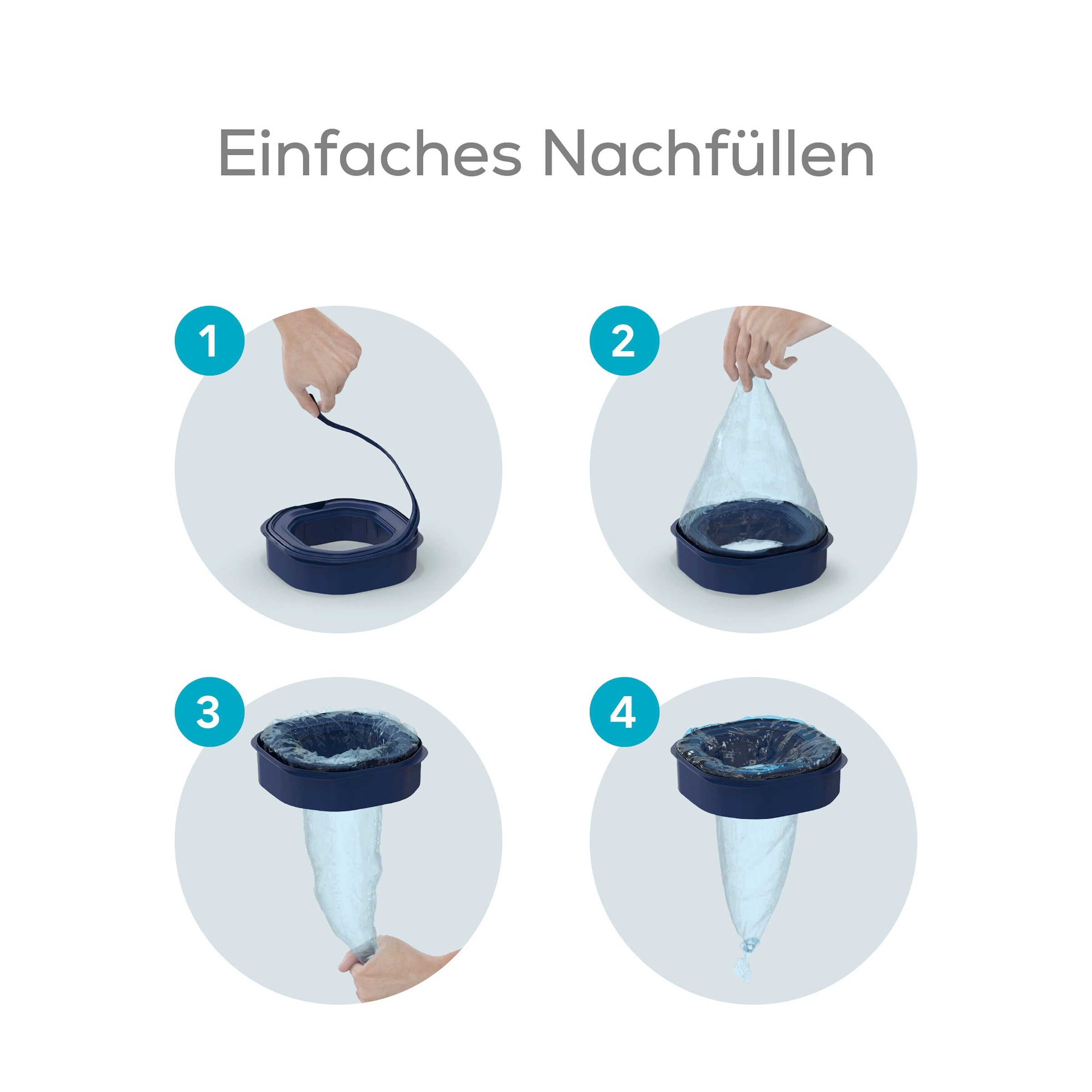 Einfaches Nachfüllen

1

2

3

4