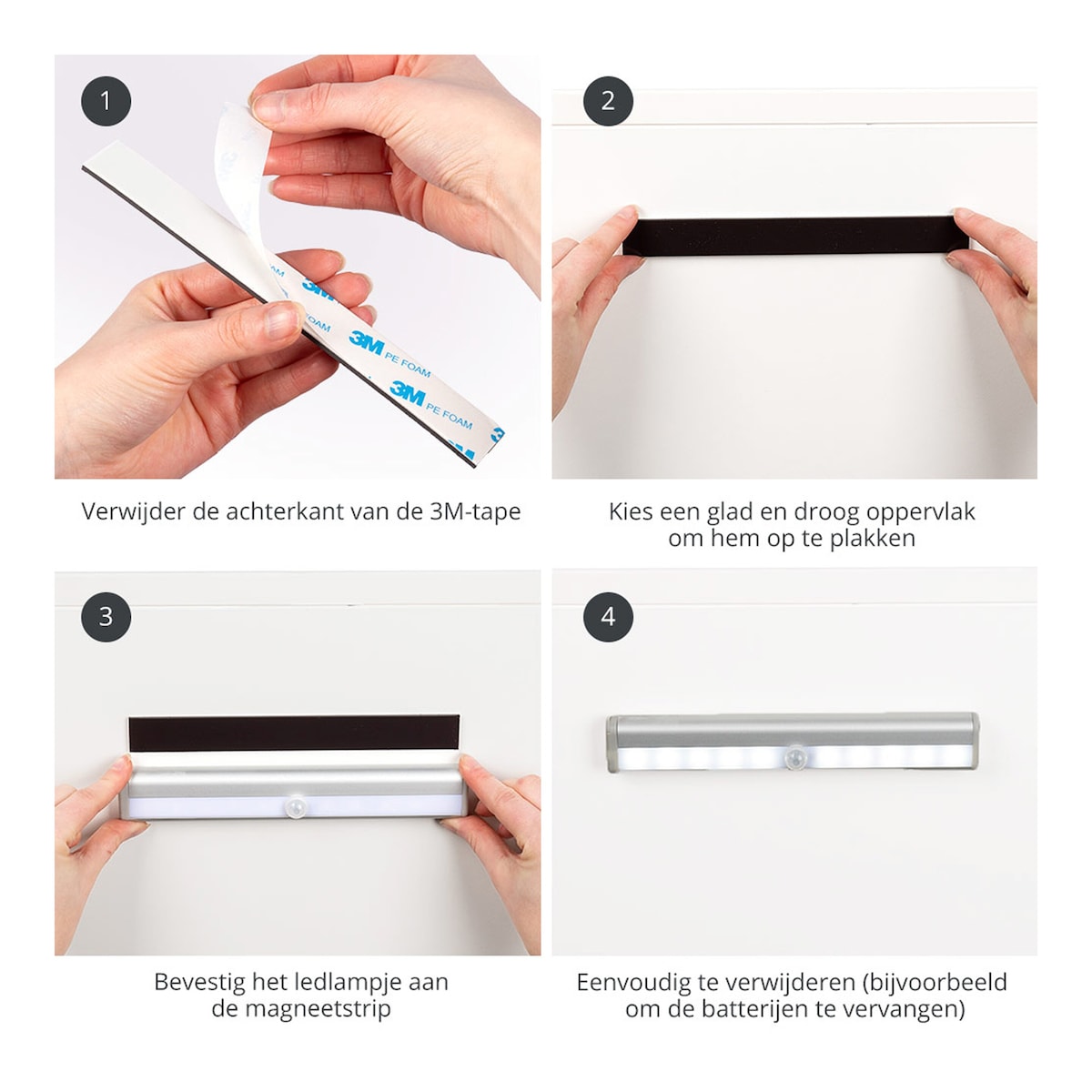 1

3M PE FOAM

3M PE FOAM

Verwijder de achterkant van de 3M-tape

2

Kies een glad en droog oppervlak om hem op te plakken

3

Bevestig het ledlampje aan de magneetstrip

4

Eenvoudig te verwijderen (bijvoorbeeld om de batterijen te vervangen)